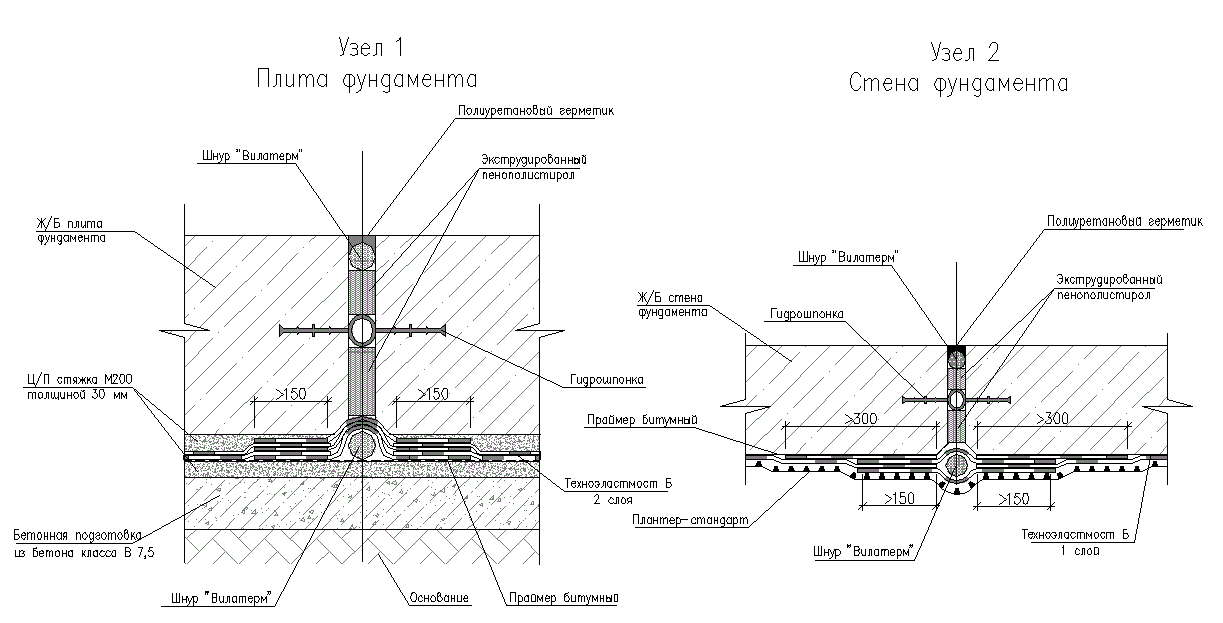 Узел 1
Плита фундамента

Полиуретановый герметик

Шнур "Вилатерм"

Экструдированный пенополистирол

Ж/Б плита фундамента

Гидрошпонка

Ц/П стяжка М200 толщиной 30 мм

>150

>150

Техноэластмост Б 2 слоя

Бетонная подготовка из бетона класса В 7,5

Шнур "Вилатерм"

Основание

Праймер битумный

Узел 2
Стена фундамента

Полиуретановый герметик

Шнур "Вилатерм"

Экструдированный пенополистирол

Ж/Б стена фундамента

Гидрошпонка

Праймер битумный

>300

>300

>150

>150

Плантер-стандарт

Шнур "Вилатерм"

Техноэластмост Б 1 слой